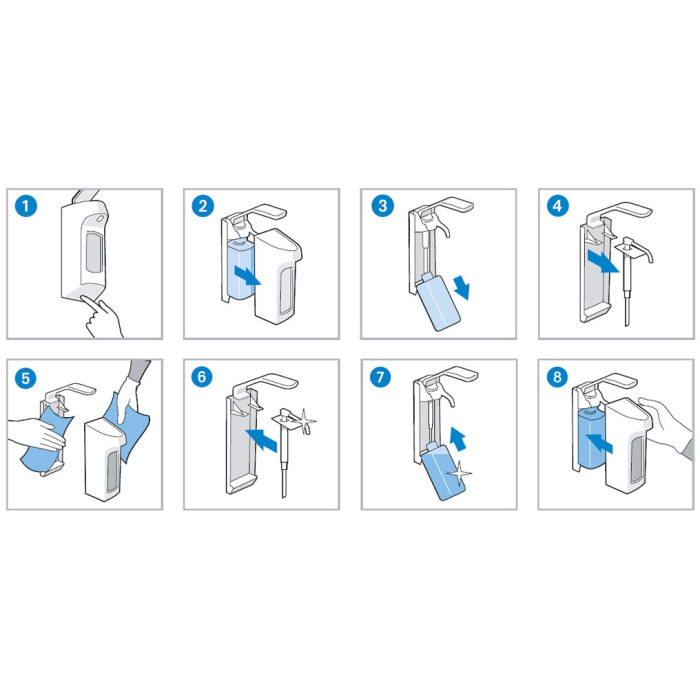 1

2

3

4

5

6

7

8